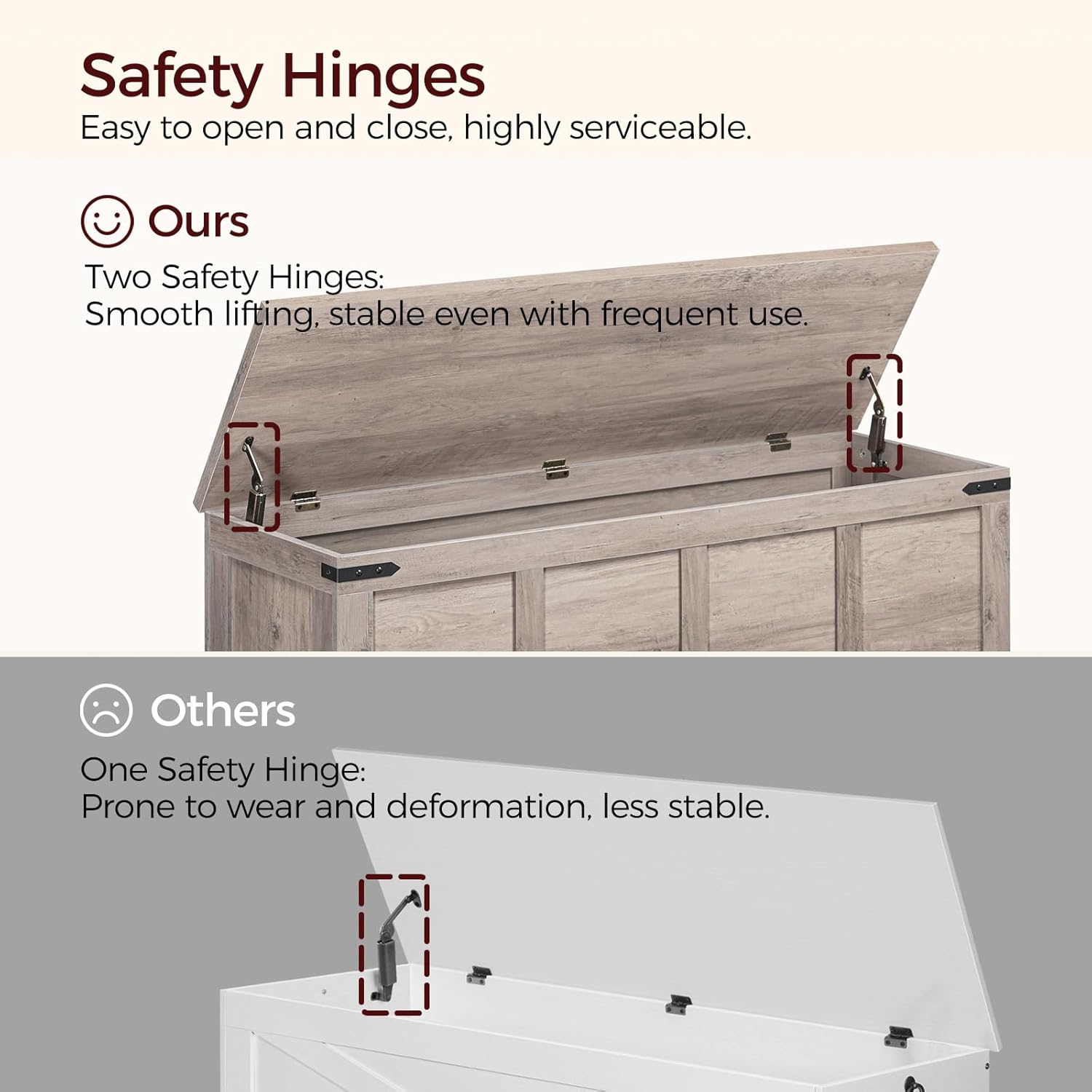 Safety Hinges
Easy to open and close, highly serviceable.

Ours
Two Safety Hinges:
Smooth lifting, stable even with frequent use.

Others
One Safety Hinge:
Prone to wear and deformation, less stable.